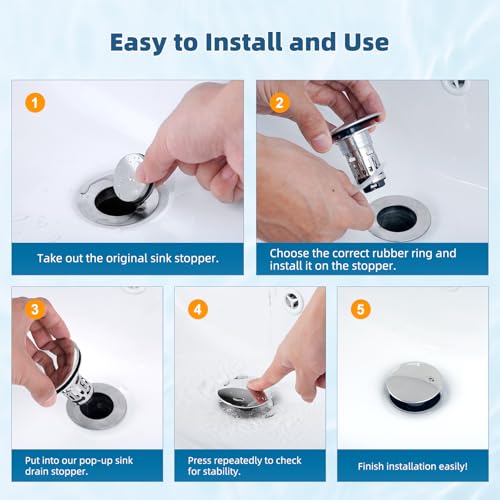 Easy to Install and Use

1

Take out the original sink stopper.

2

Choose the correct rubber ring and install it on the stopper.

3

Put into our pop-up sink drain stopper.

4

Press repeatedly to check for stability.

5

Finish installation easily!