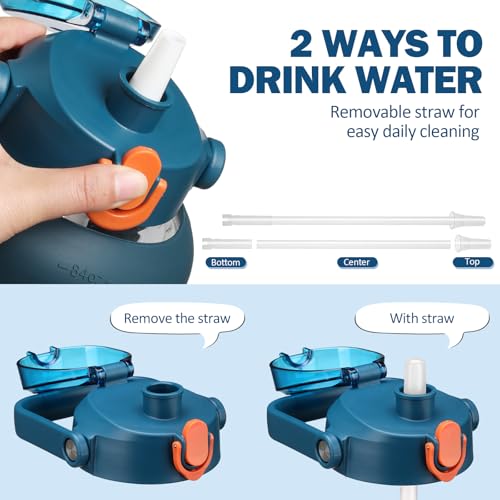 2 WAYS TO DRINK WATER

Removable straw for easy daily cleaning

840

Bottom

Center

Top

Remove the straw

With straw