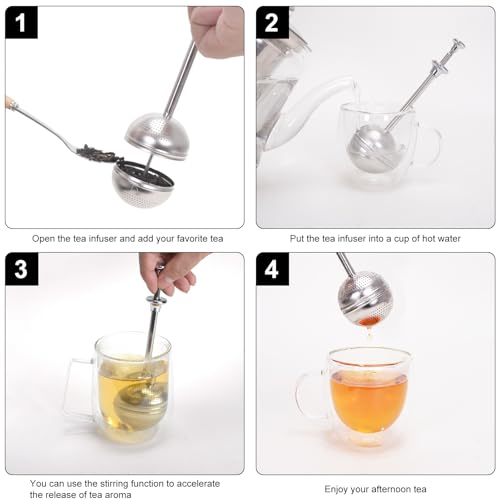 1

Open the tea infuser and add your favorite tea

2

Put the tea infuser into a cup of hot water

3

You can use the stirring function to accelerate the release of tea aroma

4

Enjoy your afternoon tea