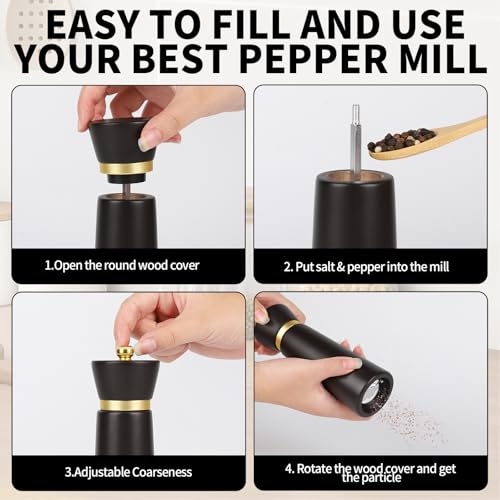 EASY TO FILL AND USE YOUR BEST PEPPER MILL

1.Open the round wood cover

2. Put salt & pepper into the mill

3.Adjustable Coarseness

4. Rotate the wood cover and get the particle