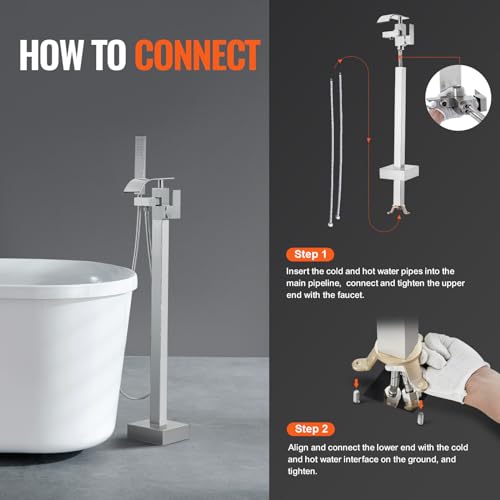 HOW TO CONNECT

Step 1

Insert the cold and hot water pipes into the main pipeline,  connect and tighten the upper end with the faucet.

Step 2

Align and connect the lower end with the cold and hot water interface on the ground, and tighten.