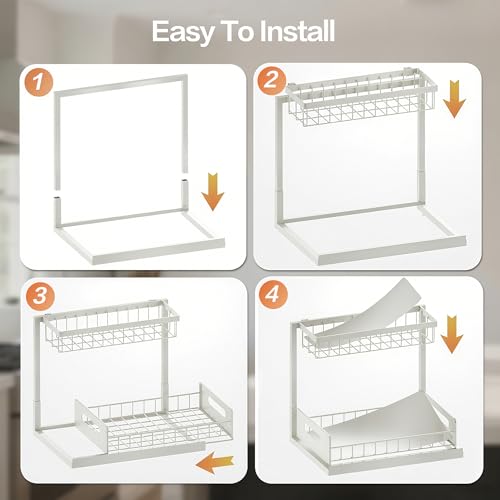 Easy To Install

1

2

3

4