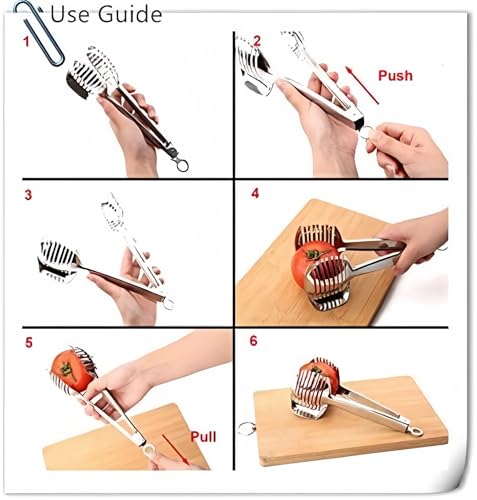 Use Guide

1

2

Push

3

4

5

Pull

6