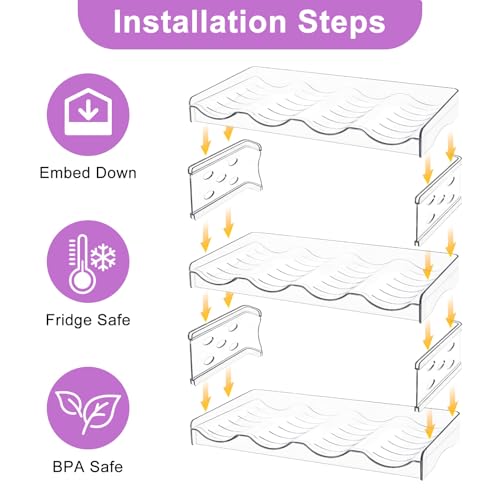 Installation Steps

Embed Down

Fridge Safe

BPA Safe