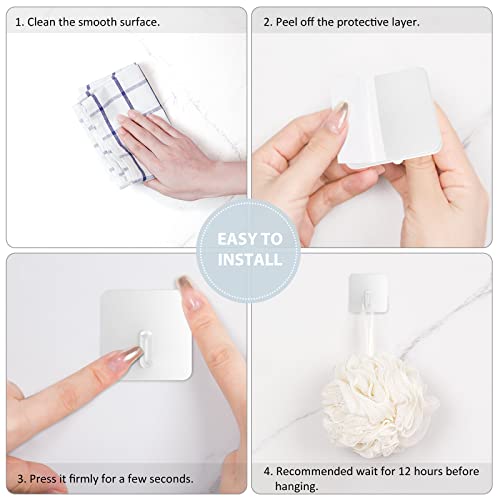 1. Clean the smooth surface.

2. Peel off the protective layer.

EASY TO INSTALL

3. Press it firmly for a few seconds.

4. Recommended wait for 12 hours before hanging.