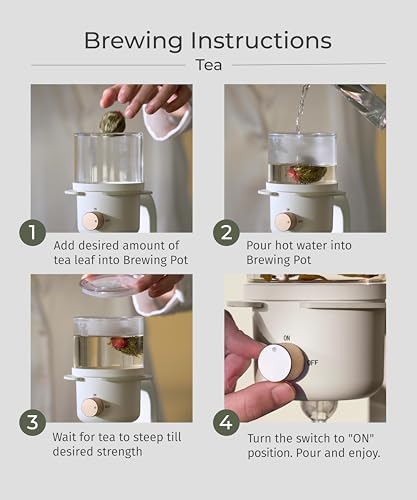 Brewing Instructions

Tea

1 Add desired amount of tea leaf into Brewing Pot

2 Pour hot water into Brewing Pot

3 Wait for tea to steep till desired strength

ON
OFF

4 Turn the switch to "ON" position. Pour and enjoy.