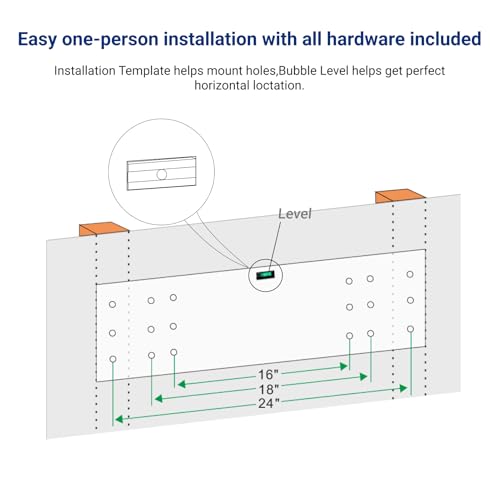 Easy one-person installation with all hardware included

Installation Template helps mount holes,Bubble Level helps get perfect horizontal loctation.

Level

16"
18"
24"