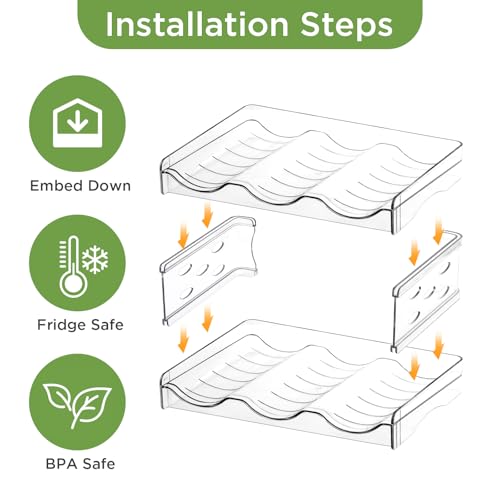 Installation Steps

Embed Down

Fridge Safe

BPA Safe