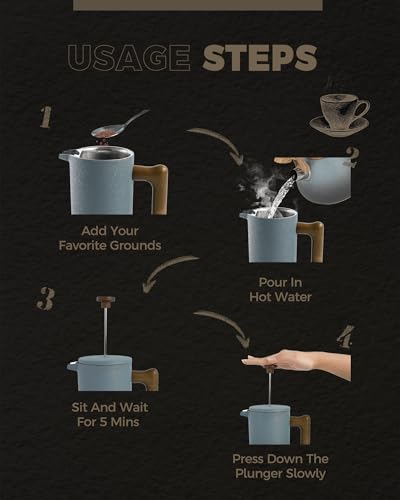 USAGE STEPS

1

Add Your Favorite Grounds

2

Pour In Hot Water

3

Sit And Wait For 5 Mins

4

Press Down The Plunger Slowly