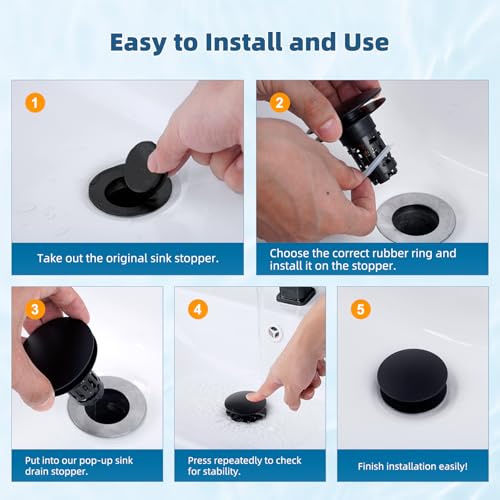 Easy to Install and Use

1

Take out the original sink stopper.

2

Choose the correct rubber ring and install it on the stopper.

3

Put into our pop-up sink drain stopper.

4

Press repeatedly to check for stability.

5

Finish installation easily!