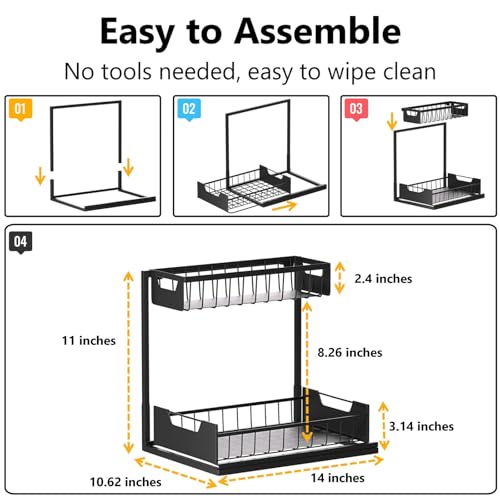 Easy to Assemble

No tools needed, easy to wipe clean

01

02

03

04

2.4 inches

11 inches

8.26 inches

3.14 inches

10.62 inches

14 inches