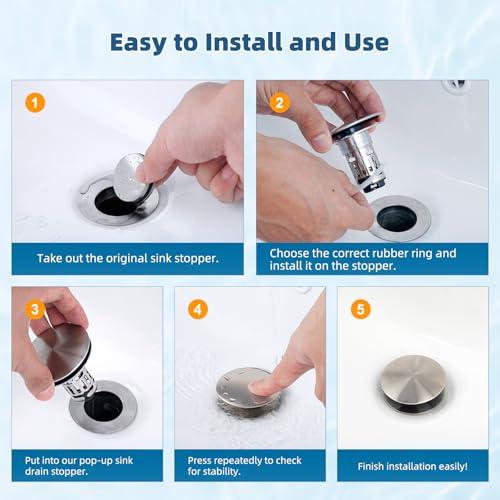 Easy to Install and Use

1

Take out the original sink stopper.

2

Choose the correct rubber ring and install it on the stopper.

3

Put into our pop-up sink drain stopper.

4

Press repeatedly to check for stability.

5

Finish installation easily!