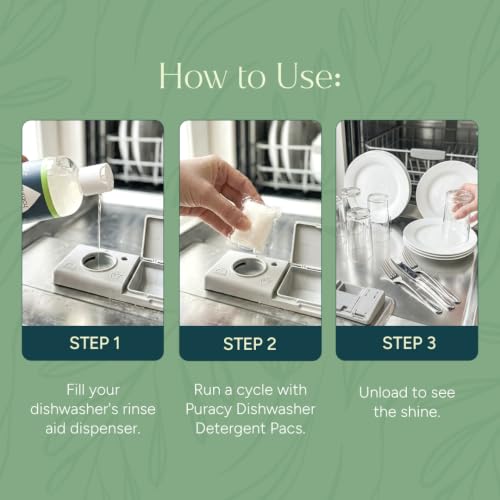 How to Use:

STEP 1

Fill your dishwasher's rinse aid dispenser.

STEP 2

Run a cycle with Puracy Dishwasher Detergent Pacs.

STEP 3

Unload to see the shine.