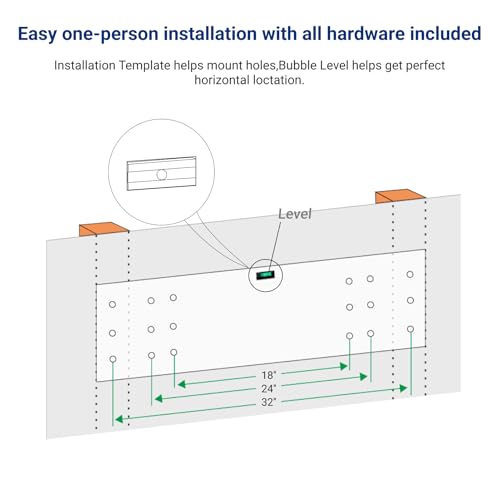 Easy one-person installation with all hardware included

Installation Template helps mount holes,Bubble Level helps get perfect horizontal loctation.

Level

18"

24"

32"