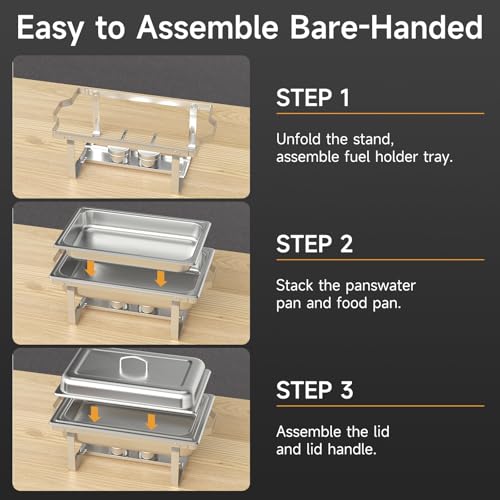 Easy to Assemble Bare-Handed

STEP 1

Unfold the stand, assemble fuel holder tray.

STEP 2

Stack the panswater pan and food pan.

STEP 3

Assemble the lid and lid handle.