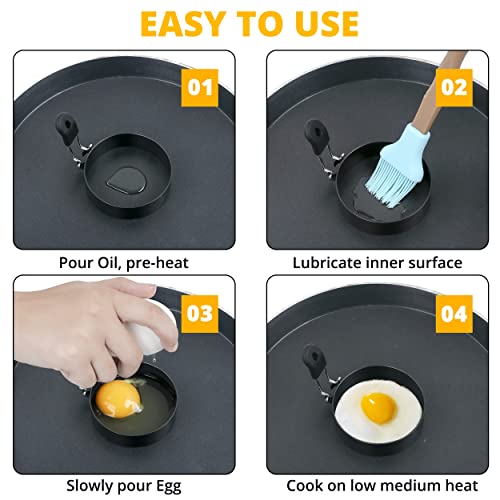 EASY TO USE

01

Pour Oil, pre-heat

02

Lubricate inner surface

03

Slowly pour Egg

04

Cook on low medium heat