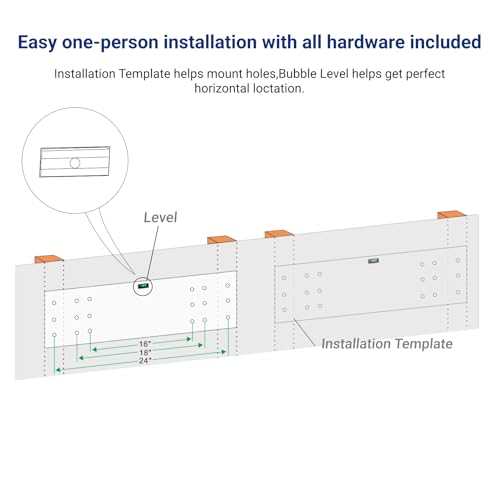 Easy one-person installation with all hardware included

Installation Template helps mount holes,Bubble Level helps get perfect horizontal loctation.

Level

16"
18"
24"

Installation Template