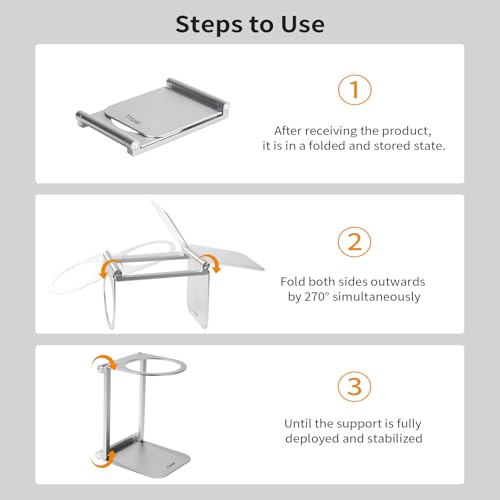 Steps to Use

①

After receiving the product, it is in a folded and stored state.

②

Fold both sides outwards by 270° simultaneously

③

Until the support is fully deployed and stabilized