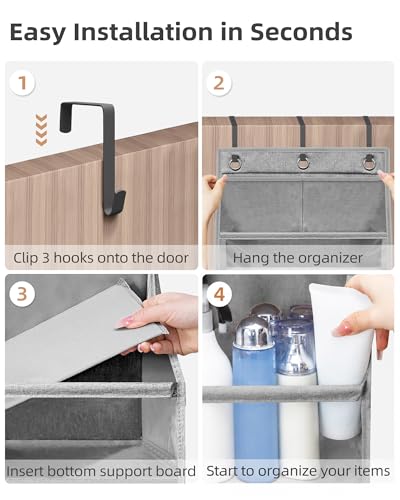 Easy Installation in Seconds

1

Clip 3 hooks onto the door

2

Hang the organizer

3

Insert bottom support board

4

Start to organize your items