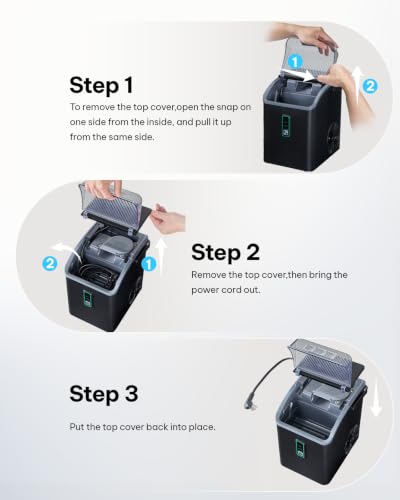 Step 1
To remove the top cover,open the snap on one side from the inside, and pull it up from the same side.

1
2

2
1

Step 2
Remove the top cover,then bring the power cord out.

Step 3
Put the top cover back into place.