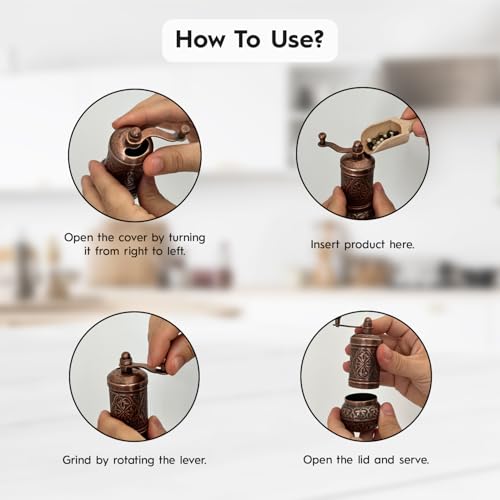 How To Use?

Open the cover by turning it from right to left.

Insert product here.

Grind by rotating the lever.

Open the lid and serve.