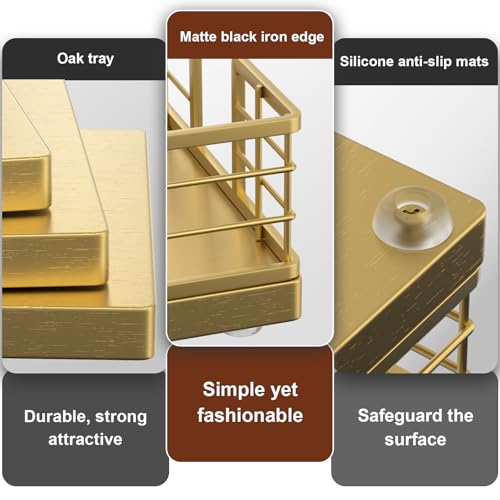 Oak tray

Durable, strong attractive

Matte black iron edge

Simple yet fashionable

Silicone anti-slip mats

Safeguard the surface