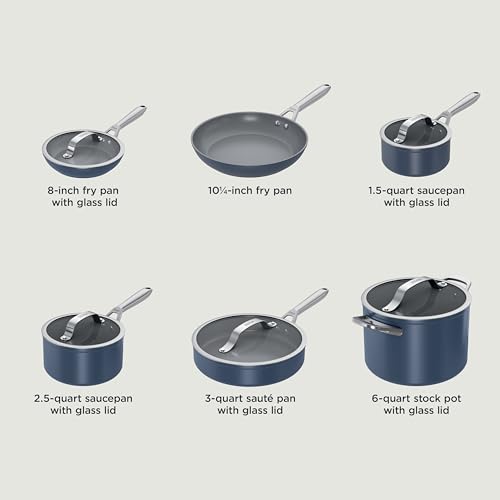 8-inch fry pan with glass lid

10¼-inch fry pan

1.5-quart saucepan with glass lid

2.5-quart saucepan with glass lid

3-quart sauté pan with glass lid

6-quart stock pot with glass lid