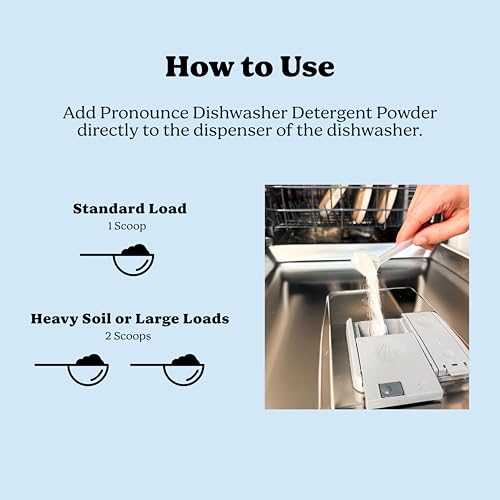 How to Use

Add Pronounce Dishwasher Detergent Powder directly to the dispenser of the dishwasher.

Standard Load
1 Scoop

Heavy Soil or Large Loads
2 Scoops