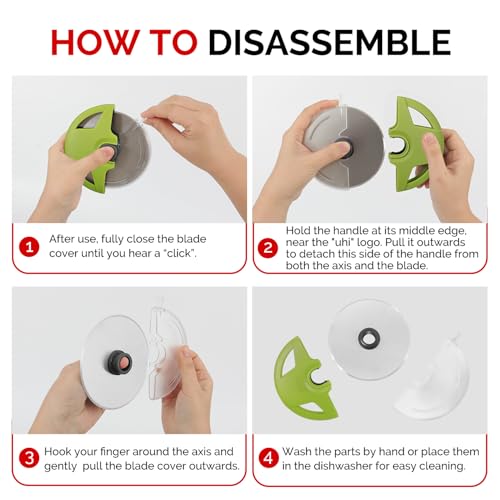 HOW TO DISASSEMBLE

1 After use, fully close the blade cover until you hear a "click".

2 Hold the handle at its middle edge, near the "uhi" logo. Pull it outwards to detach this side of the handle from both the axis and the blade.

3 Hook your finger around the axis and gently pull the blade cover outwards.

4 Wash the parts by hand or place them in the dishwasher for easy cleaning.