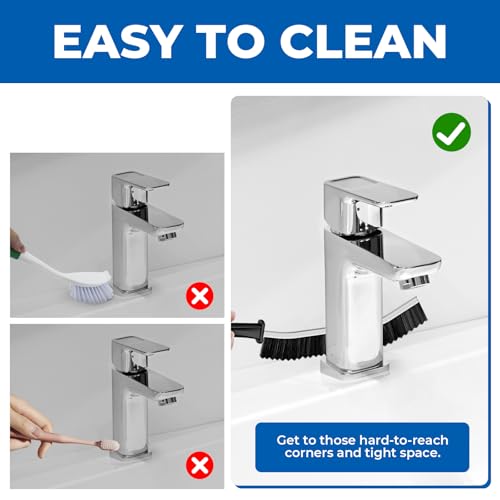 EASY TO CLEAN

Get to those hard-to-reach corners and tight space.