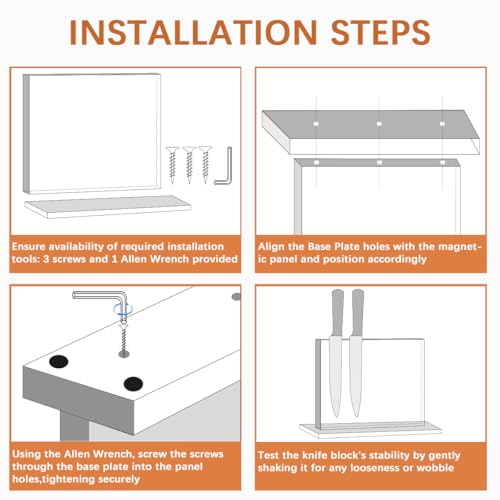 INSTALLATION STEPS

Ensure availability of required installation tools: 3 screws and 1 Allen Wrench provided

Align the Base Plate holes with the magnetic panel and position accordingly

Using the Allen Wrench, screw the screws through the base plate into the panel holes,tightening securely

Test the knife block's stability by gently shaking it for any looseness or wobble