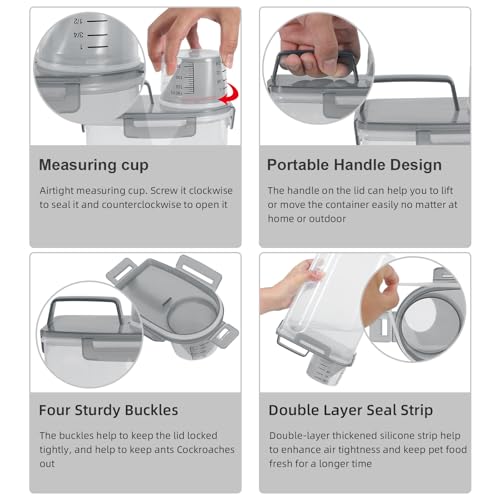 1/2
3/4
1

Measuring cup

Airtight measuring cup. Screw it clockwise to seal it and counterclockwise to open it

Portable Handle Design

The handle on the lid can help you to lift or move the container easily no matter at home or outdoor

Four Sturdy Buckles

The buckles help to keep the lid locked tightly, and help to keep ants Cockroaches out

Double Layer Seal Strip

Double-layer thickened silicone strip help to enhance air tightness and keep pet food fresh for a longer time