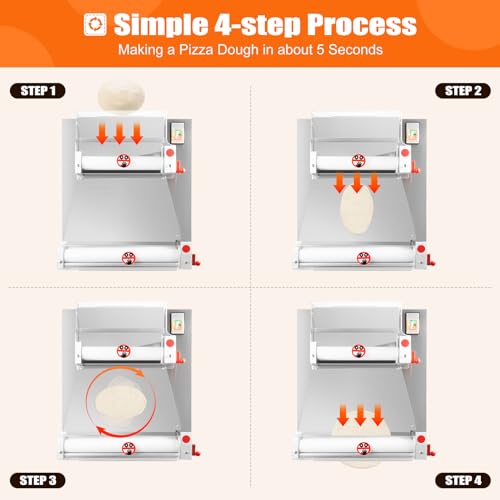 Simple 4-step Process
Making a Pizza Dough in about 5 Seconds

STEP 1

STEP 2

STEP 3

STEP 4