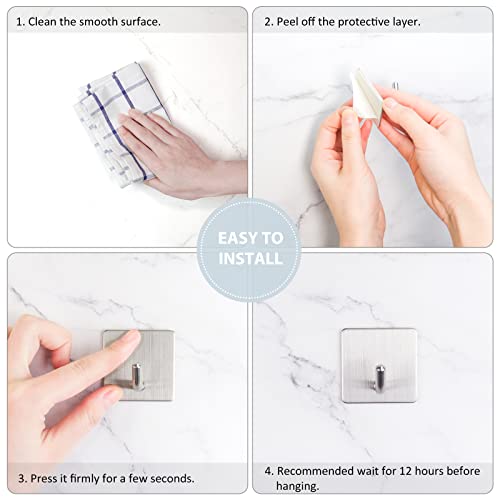 1. Clean the smooth surface.

2. Peel off the protective layer.

EASY TO INSTALL

3. Press it firmly for a few seconds.

4. Recommended wait for 12 hours before hanging.