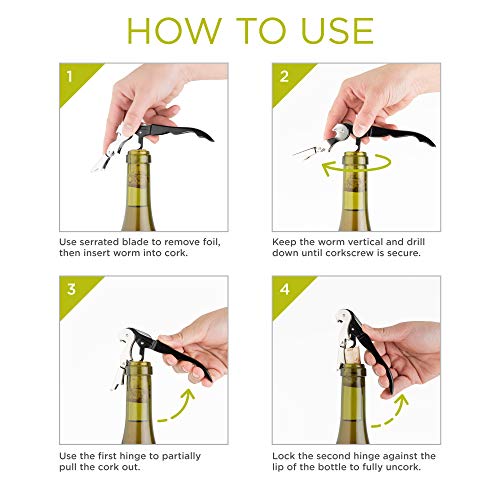 HOW TO USE

1

Use serrated blade to remove foil, then insert worm into cork.

2

Keep the worm vertical and drill down until corkscrew is secure.

3

Use the first hinge to partially pull the cork out.

4

Lock the second hinge against the lip of the bottle to fully uncork.