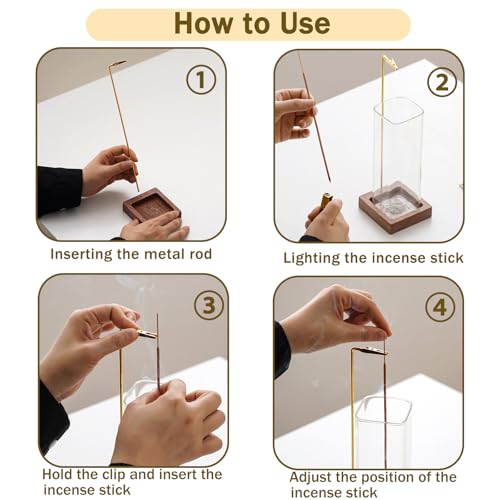 How to Use

1

Inserting the metal rod

2

Lighting the incense stick

3

Hold the clip and insert the incense stick

4

Adjust the position of the incense stick