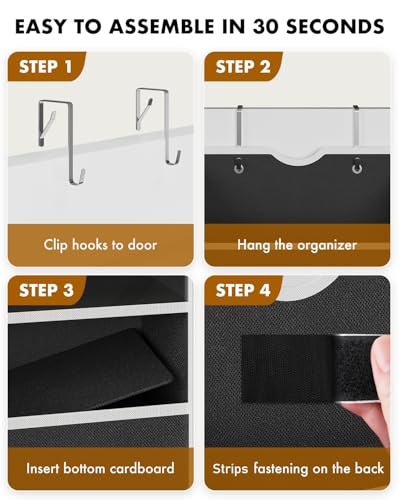 EASY TO ASSEMBLE IN 30 SECONDS

STEP 1

Clip hooks to door

STEP 2

Hang the organizer

STEP 3

Insert bottom cardboard

STEP 4

Strips fastening on the back