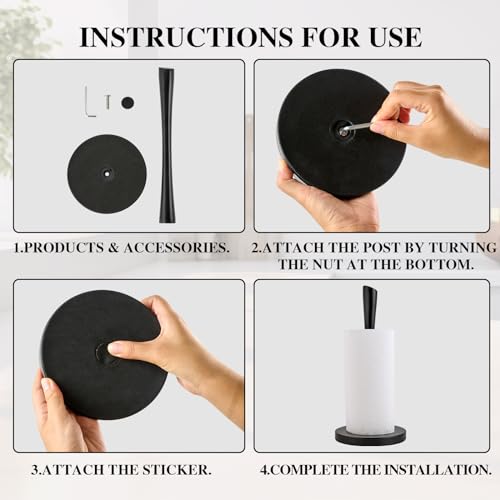 INSTRUCTIONS FOR USE

1.PRODUCTS & ACCESSORIES.

2.ATTACH THE POST BY TURNING THE NUT AT THE BOTTOM.

3.ATTACH THE STICKER.

4.COMPLETE THE INSTALLATION.