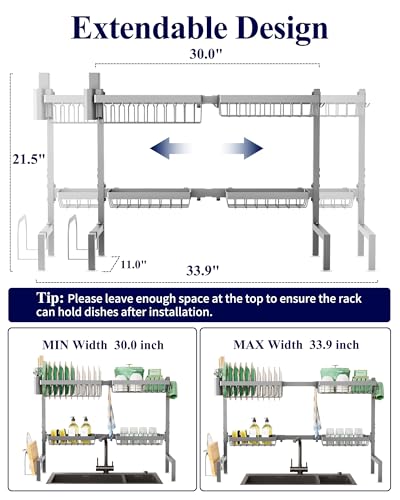 Extendable Design

30.0"

21.5"

11.0"

33.9"

Tip: Please leave enough space at the top to ensure the rack can hold dishes after installation.

MIN Width 30.0 inch

MAX Width 33.9 inch