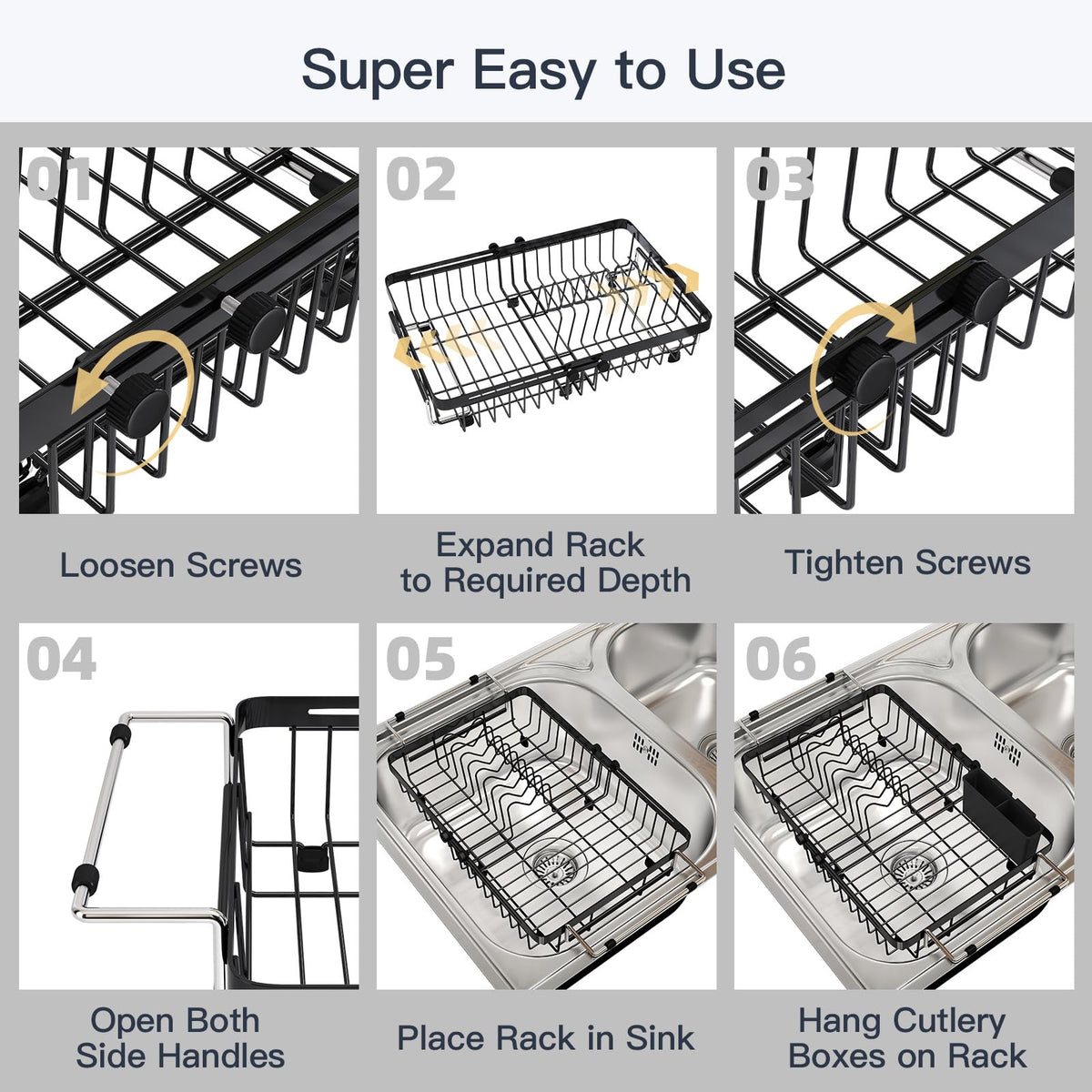 Super Easy to Use

01

Loosen Screws

02

Expand Rack to Required Depth

03

Tighten Screws

04

Open Both Side Handles

05

Place Rack in Sink

06

Hang Cutlery Boxes on Rack