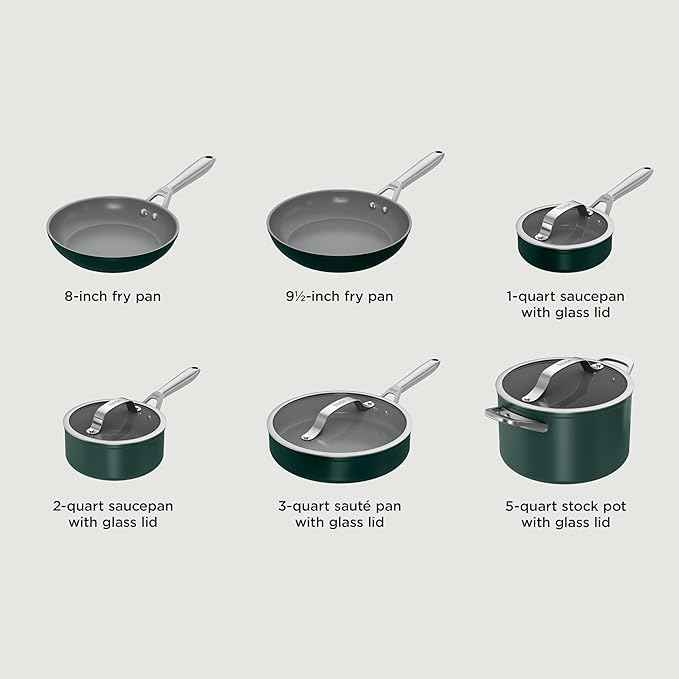 8-inch fry pan

9½-inch fry pan

1-quart saucepan with glass lid

2-quart saucepan with glass lid

3-quart sauté pan with glass lid

5-quart stock pot with glass lid