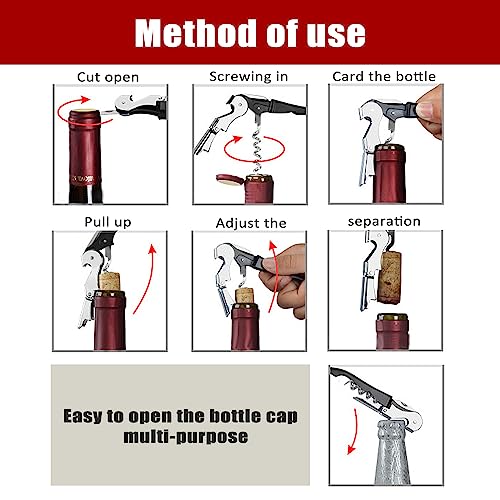 Method of use

Cut open

Screwing in

Card the bottle

Pull up

Adjust the

separation

Easy to open the bottle cap
multi-purpose