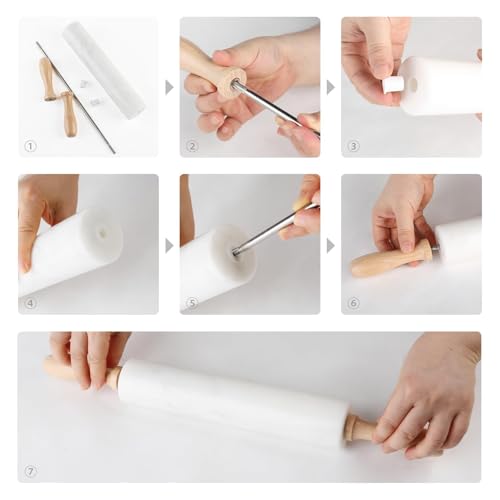 ①

②

③

④

⑤

⑥

⑦